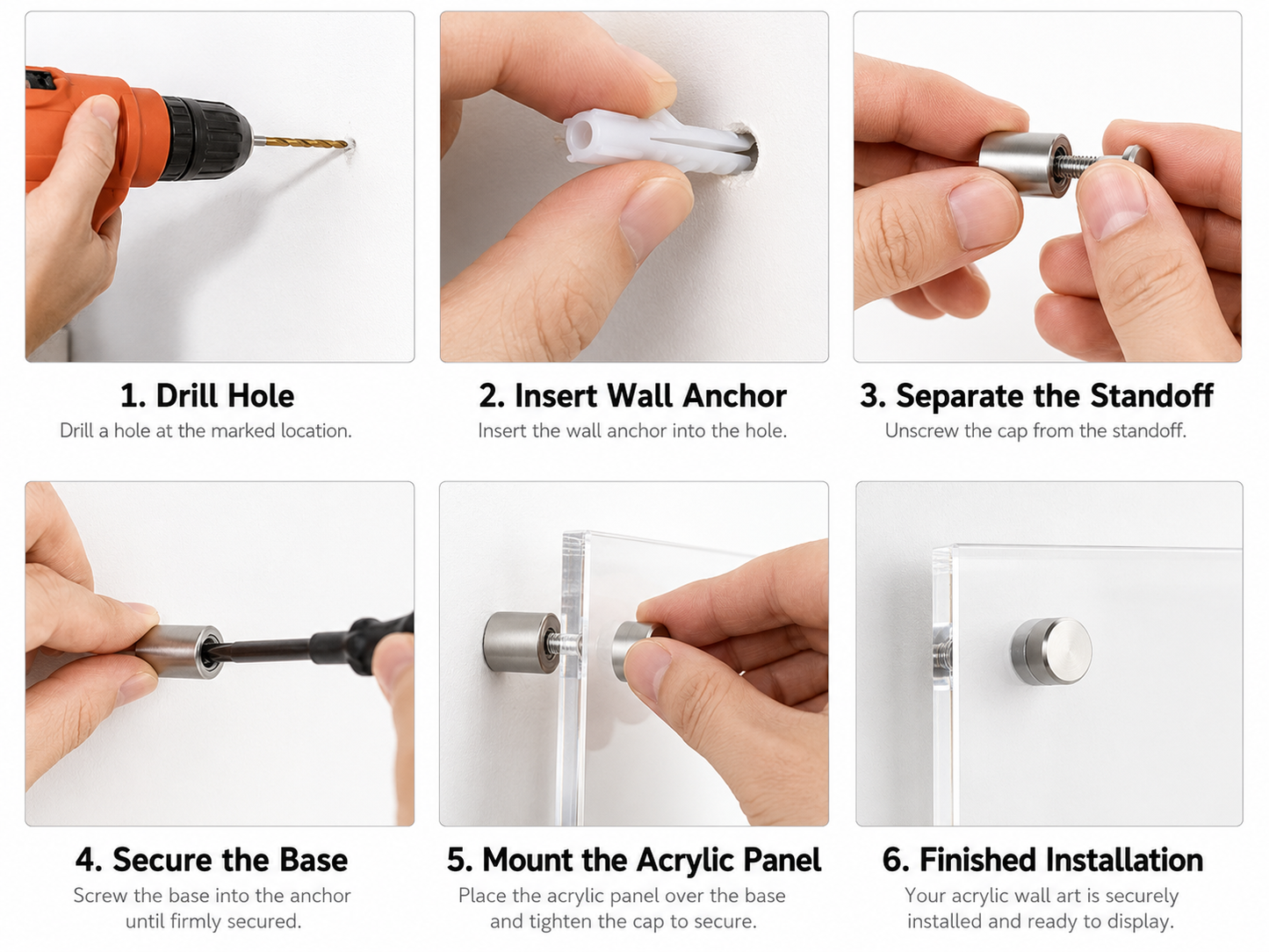 1. Drill Hole
Drill a hole at the marked location.

2. Insert Wall Anchor
Insert the wall anchor into the hole.

3. Separate the Standoff
Unscrew the cap from the standoff.

4. Secure the Base
Screw the base into the anchor until firmly secured.

5. Mount the Acrylic Panel
Place the acrylic panel over the base and tighten the cap to secure.

6. Finished Installation
Your acrylic wall art is securely installed and ready to display.