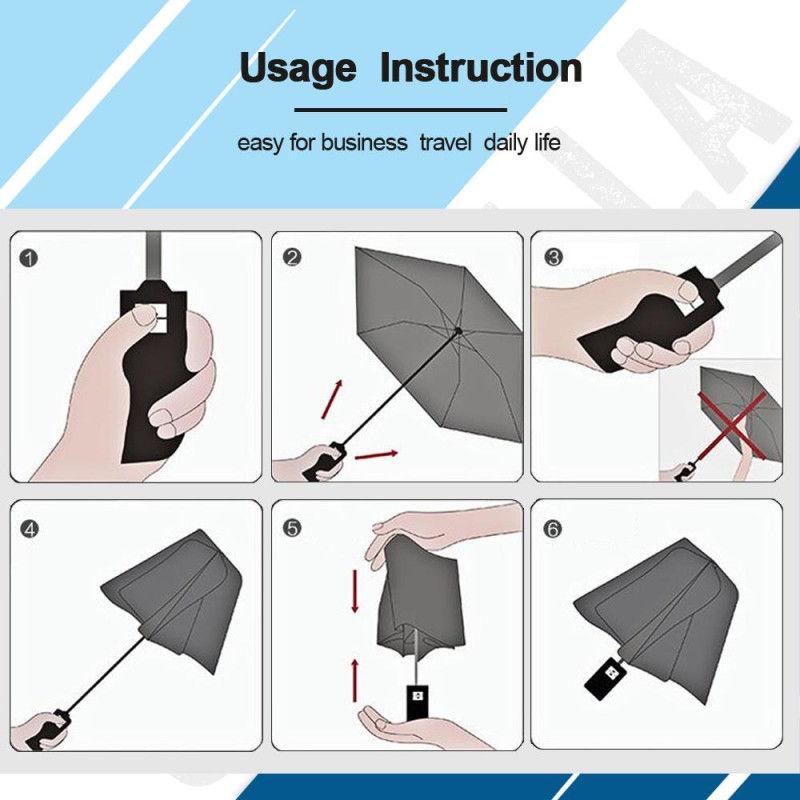 Usage Instruction

easy for business travel daily life

1

2

3

4

5

6